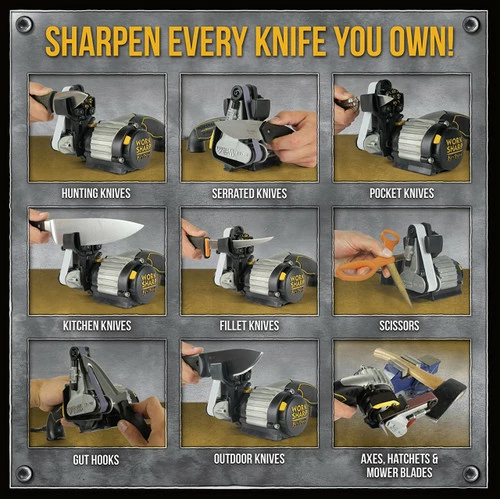 SHARPEN EVERY KNIFE YOU OWN!

WORK SHARP

HUNTING KNIVES

SERRATED KNIVES

WORK SHARP

POCKET KNIVES

WORK SHARP

KITCHEN KNIVES

WORK SHARP

FILLET KNIVES

SCISSORS

GUT HOOKS

WORK SHARP

OUTDOOR KNIVES

AXES, HATCHETS & MOWER BLADES